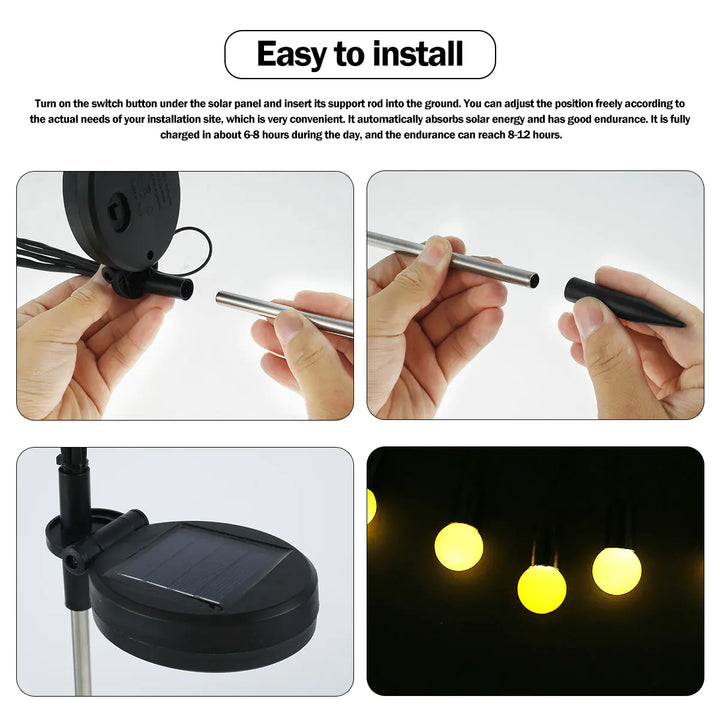 Easy to install

Turn on the switch button under the solar panel and insert its support rod into the ground. You can adjust the position freely according to the actual needs of your installation site, which is very convenient. It automatically absorbs solar energy and has good endurance. It is fully charged in about 6-8 hours during the day, and the endurance can reach 8-12 hours.